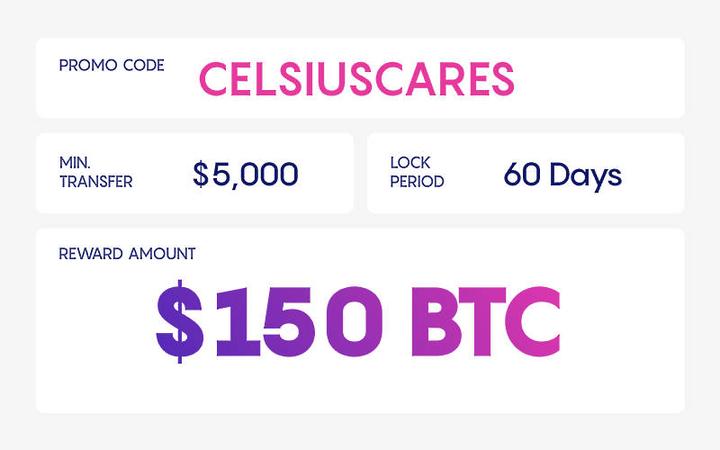 PROMO CODE CELSIUSCARES

MIN.
TRANSFER
$5,000

LOCK
PERIOD
60 Days

REWARD AMOUNT

$150 BTC